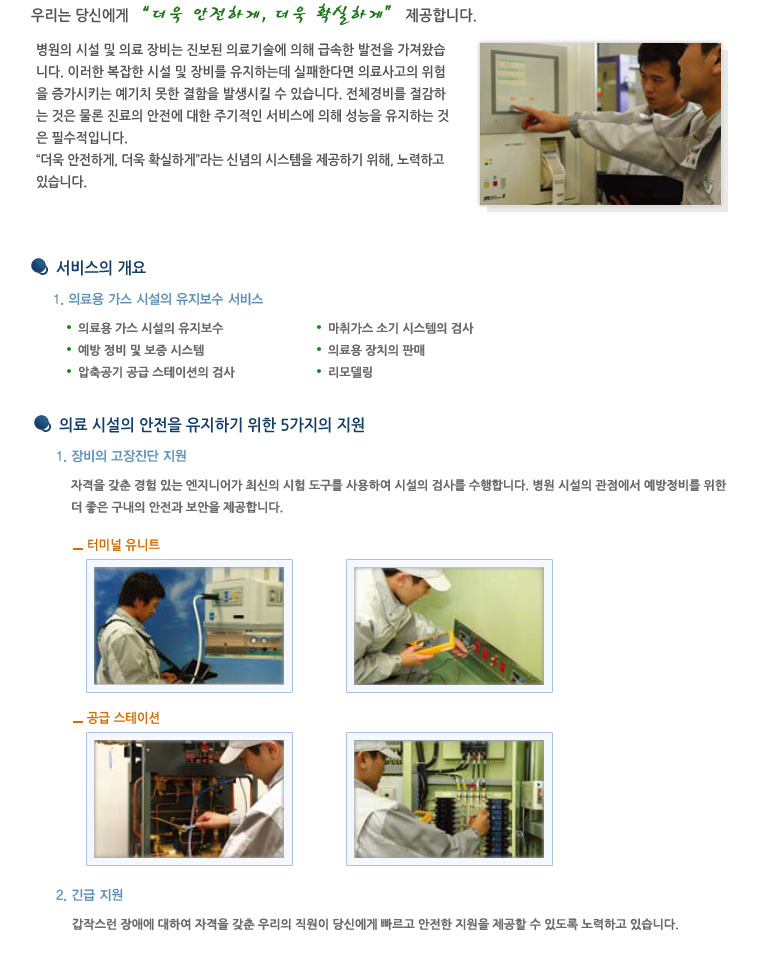 우리는 당신에게 "더욱 안전하게, 더욱 확실하게" 제공합니다.

병원의 시설 및 의료 장비는 진보된 의료기술에 의해 급속한 발전을 가져왔습니다. 이러한 복잡한 시설 및 장비를 유지하는데 실패한다면 의료사고의 위험을 증가시키는 예기치 못한 결함을 발생시킬 수 있습니다. 전체경비를 절감하는 것은 물론 진료의 안전에 대한 주기적인 서비스에 의해 성능을 유지하는 것은 필수적입니다.
"더욱 안전하게, 더욱 확실하게"라는 신념의 시스템을 제공하기 위해, 노력하고 있습니다.

서비스의 개요

1. 의료용 가스 시설의 유지보수 서비스

• 의료용 가스 시설의 유지보수
• 예방 정비 및 보증 시스템
• 압축공기 공급 스테이션의 검사
• 마취가스 소기 시스템의 검사
• 의료용 장치의 판매
• 리모델링

의료 시설의 안전을 유지하기 위한 5가지의 지원

1. 장비의 고장진단 지원

자격을 갖춘 경험 있는 엔지니어가 최신의 시험 도구를 사용하여 시설의 검사를 수행합니다. 병원 시설의 관점에서 예방정비를 위한 더 좋은 구내의 안전과 보안을 제공합니다.

_ 터미널 유니트

_ 공급 스테이션

2. 긴급 지원

갑작스런 장애에 대하여 자격을 갖춘 우리의 직원이 당신에게 빠르고 안전한 지원을 제공할 수 있도록 노력하고 있습니다.